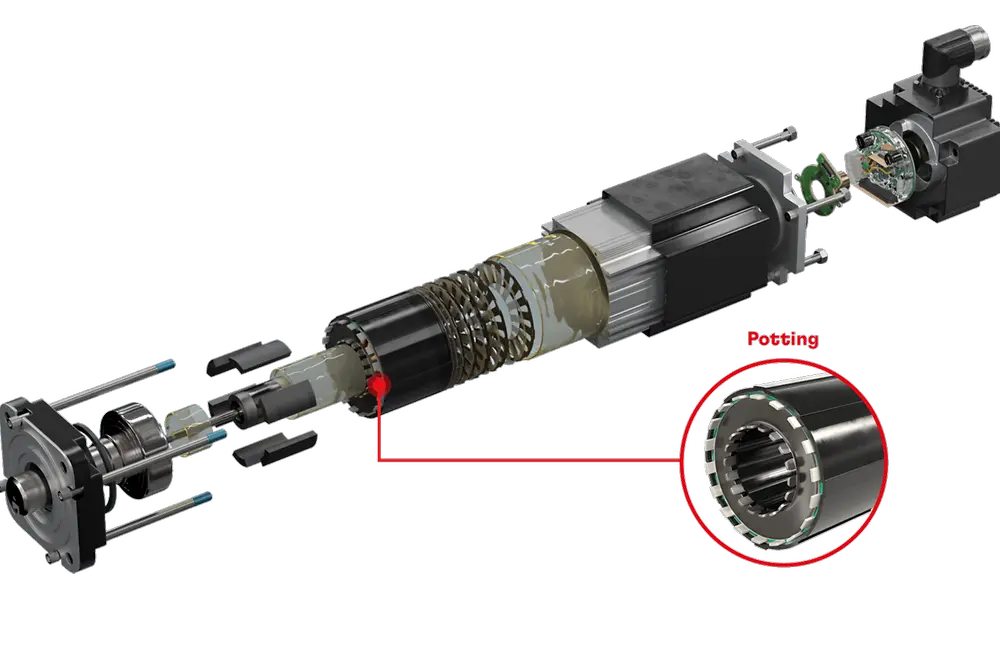 Potting