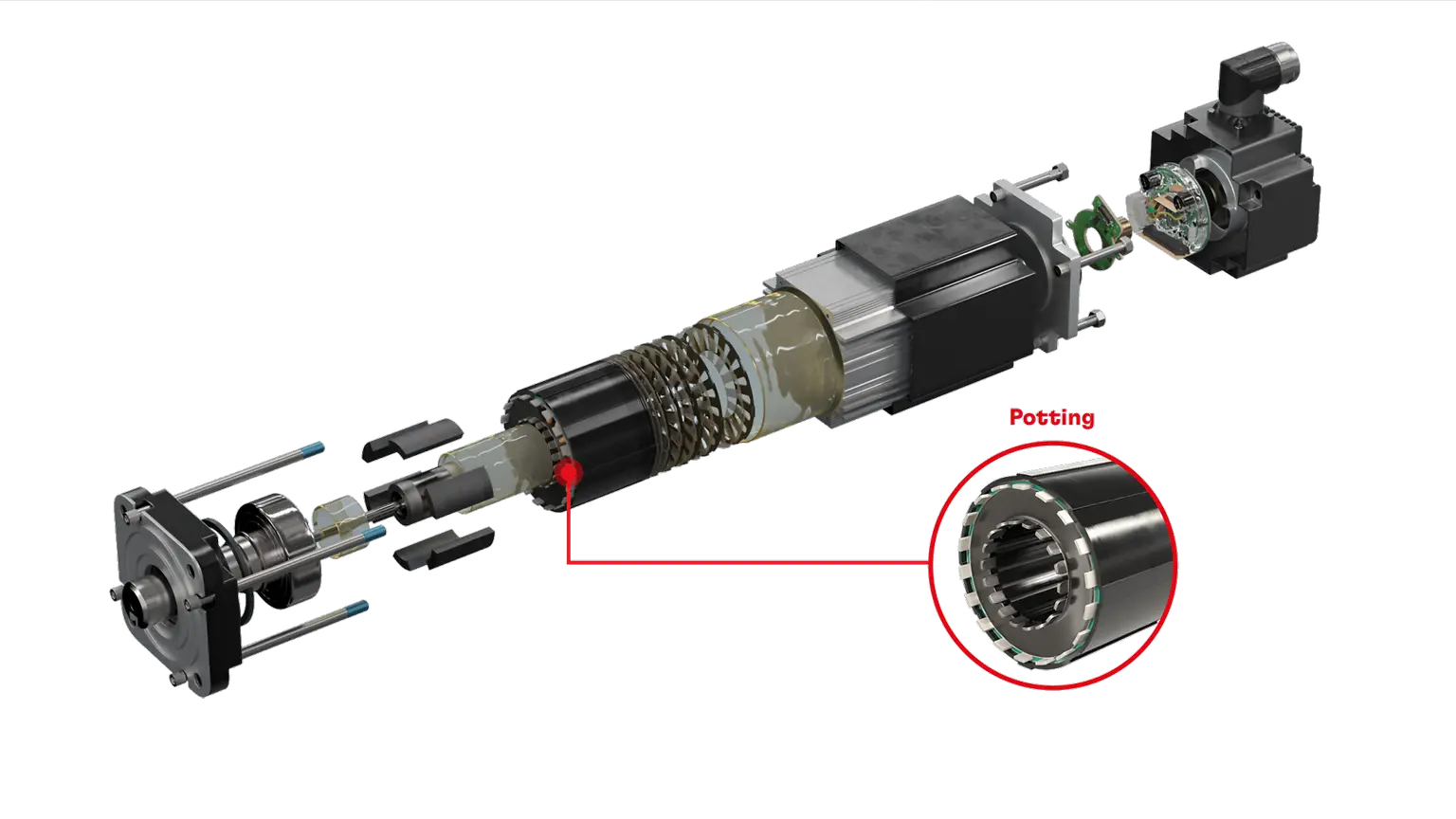 Potting